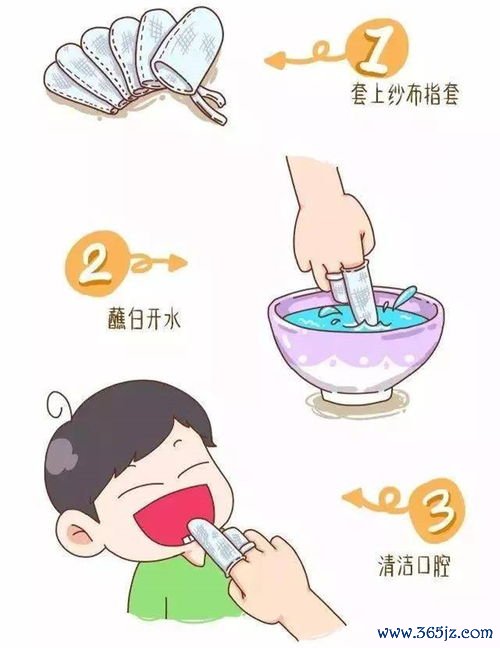 1
套上纱布指套

2
蘸白开水

3
清洁口腔

www.365jz.com