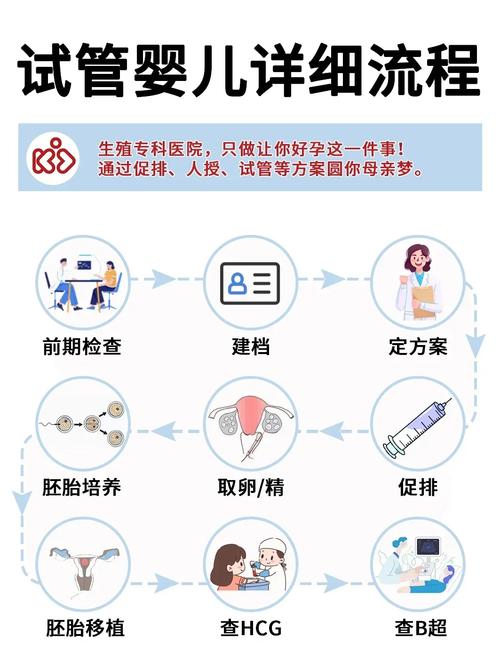 试管婴儿详细流程

生殖专科医院，只做让你好孕这一件事！
通过促排、人授、试管等方案圆你母亲梦。

前期检查

建档

定方案

促排

取卵/精

胚胎培养

胚胎移植

查HCG

查B超